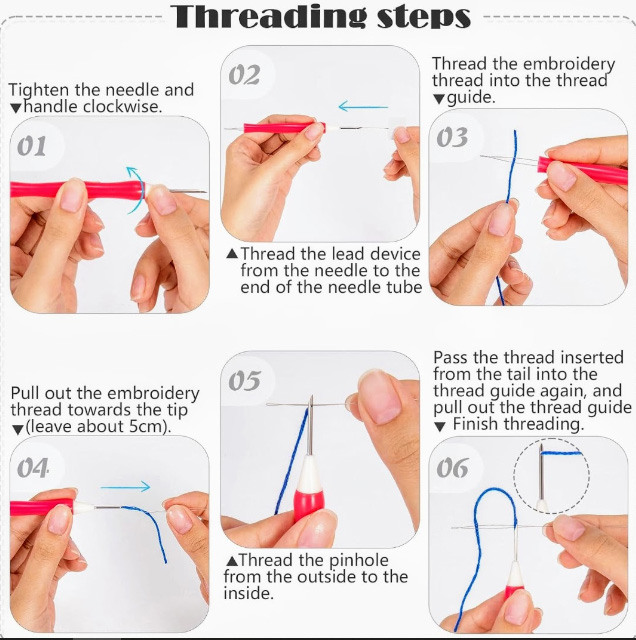 Threading steps

Tighten the needle and ▼handle clockwise.

01

02

▲Thread the lead device from the needle to the end of the needle tube

Thread the embroidery thread into the thread ▼guide.

03

Pull out the embroidery thread towards the tip ▼(leave about 5cm).

04

05

▲Thread the pinhole from the outside to the inside.

Pass the thread inserted from the tail into the thread guide again, and pull out the thread guide ▼ Finish threading.

06