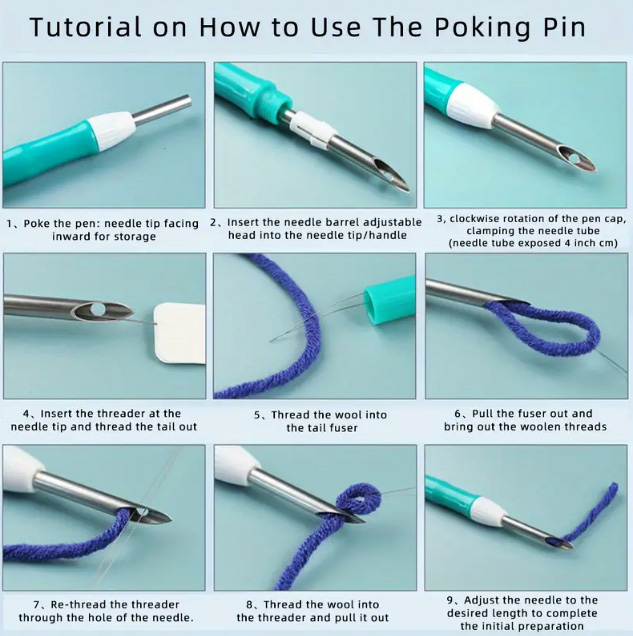 Tutorial on How to Use The Poking Pin

1、Poke the pen: needle tip facing inward for storage

2、Insert the needle barrel adjustable head into the needle tip/handle

3, clockwise rotation of the pen cap, clamping the needle tube (needle tube exposed 4 inch cm)

4、Insert the threader at the needle tip and thread the tail out

5、Thread the wool into the tail fuser

6、Pull the fuser out and bring out the woolen threads

7、Re-thread the threader through the hole of the needle.

8、Thread the wool into the threader and pull it out

9、Adjust the needle to the desired length to complete the initial preparation