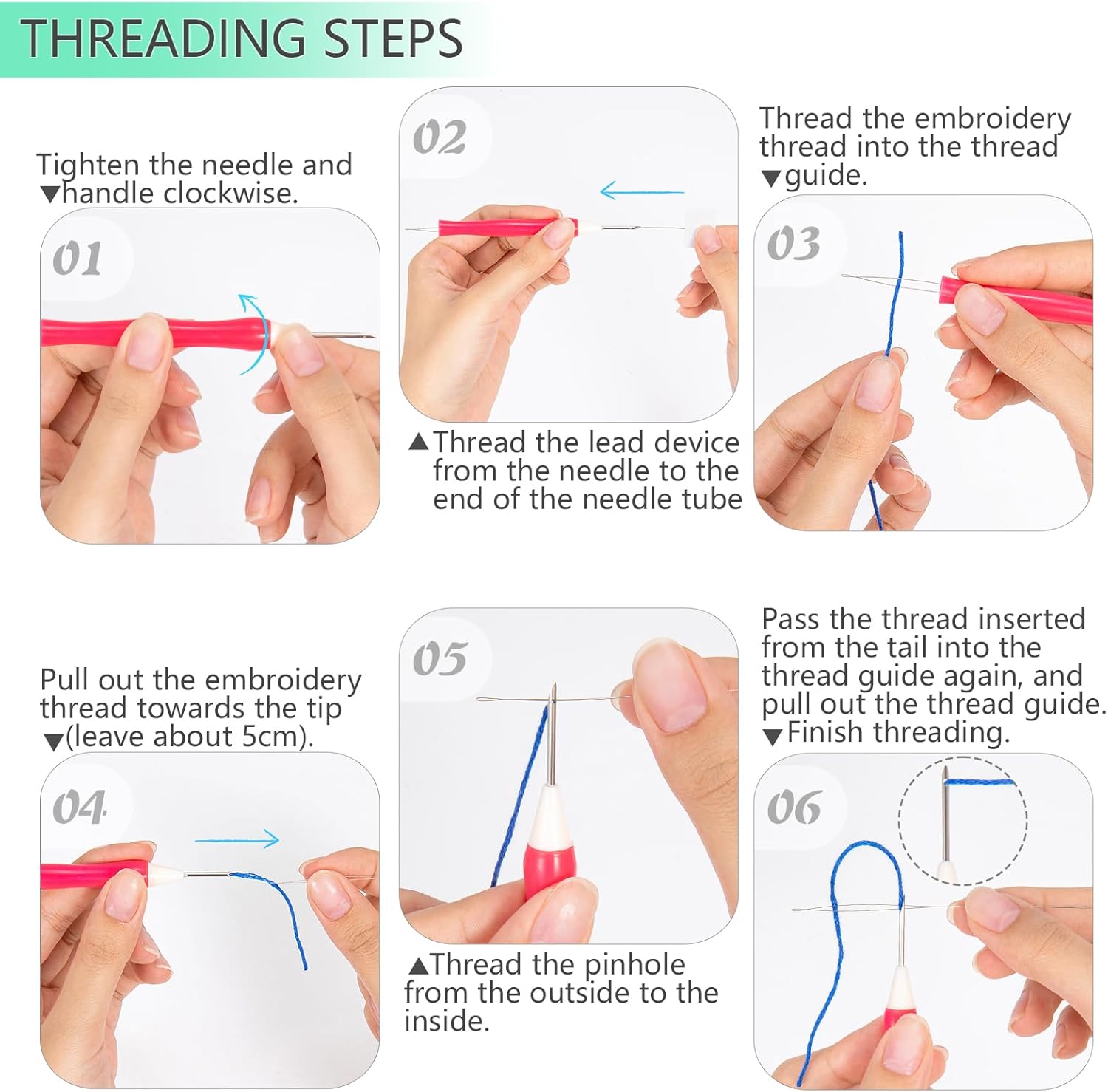 THREADING STEPS

Tighten the needle and ▼handle clockwise.

01

02

▲Thread the lead device from the needle to the end of the needle tube

Thread the embroidery thread into the thread ▼guide.

03

Pull out the embroidery thread towards the tip ▼(leave about 5cm).

04

05

▲Thread the pinhole from the outside to the inside.

Pass the thread inserted from the tail into the thread guide again, and pull out the thread guide. ▼Finish threading.

06